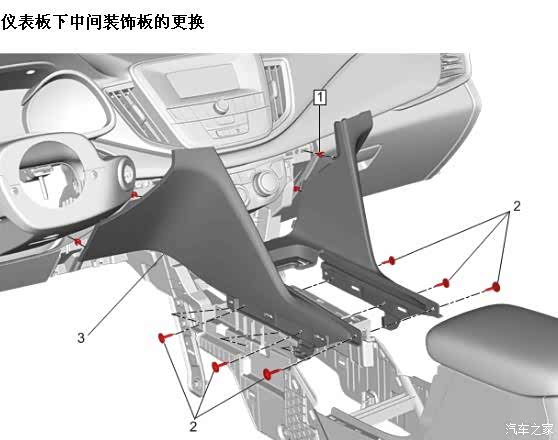 仪表板下中间装饰板的更换

1

2

3

2

汽车之家