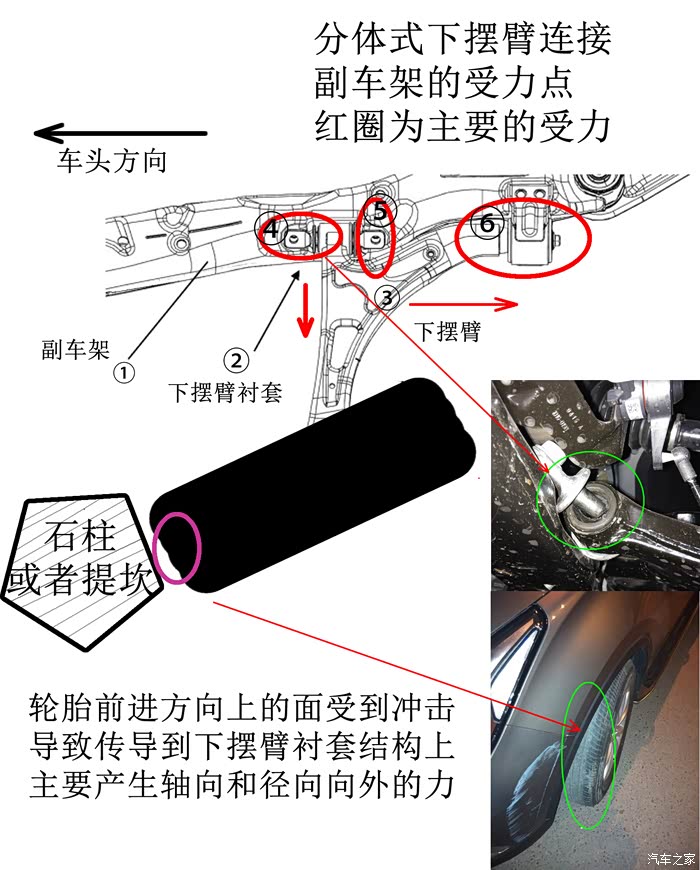 分体式下摆臂连接
副车架的受力点
红圈为主要的受力

车头方向

4
5
6
3
下摆臂
副车架
①
②
下摆臂衬套

石柱
或者提坎

轮胎前进方向上的面受到冲击
导致传导到下摆臂衬套结构上
主要产生轴向和径向向外的力

汽车之家