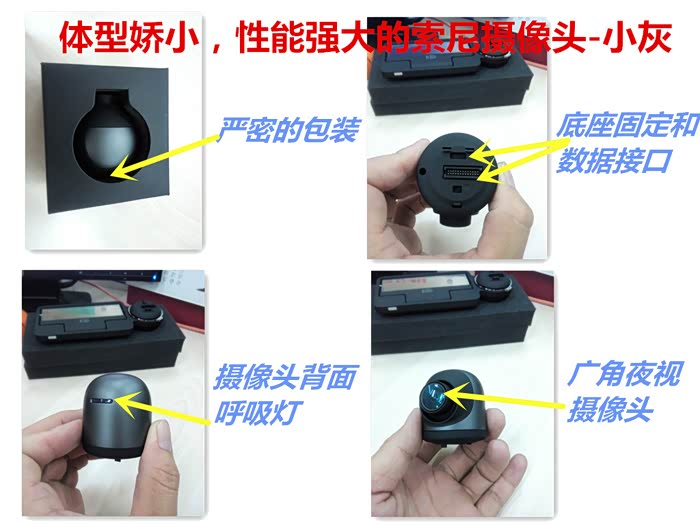 体型娇小，性能强大的索尼摄像头-小灰

严密的包装

底座固定和数据接口

摄像头背面呼吸灯

广角夜视摄像头