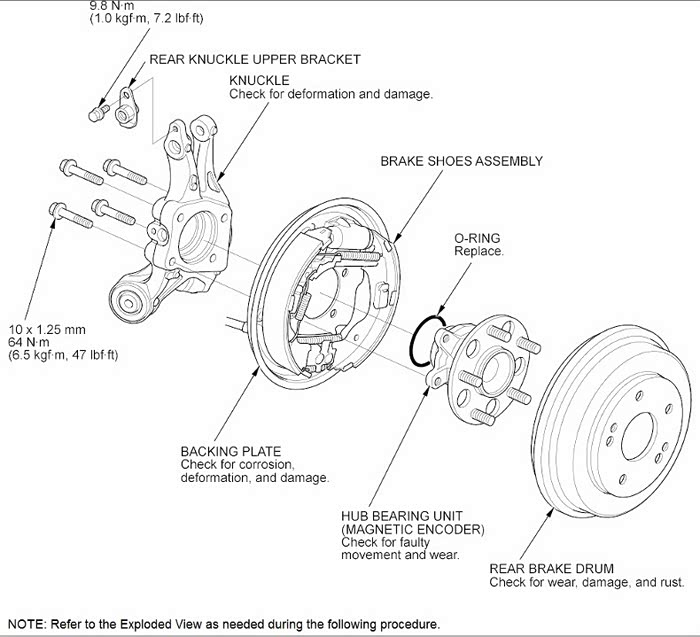 9.8 N·m
(1.0 kgf·m, 7.2 lbf·ft)

REAR KNUCKLE UPPER BRACKET

KNUCKLE
Check for deformation and damage.

BRAKE SHOES ASSEMBLY

O-RING
Replace.

10 x 1.25 mm
64 N·m
(6.5 kgf·m, 47 lbf·ft)

BACKING PLATE
Check for corrosion, deformation, and damage.

HUB BEARING UNIT
(MAGNETIC ENCODER)
Check for faulty movement and wear.

REAR BRAKE DRUM
Check for wear, damage, and rust.

NOTE: Refer to the Exploded View as needed during the following procedure.