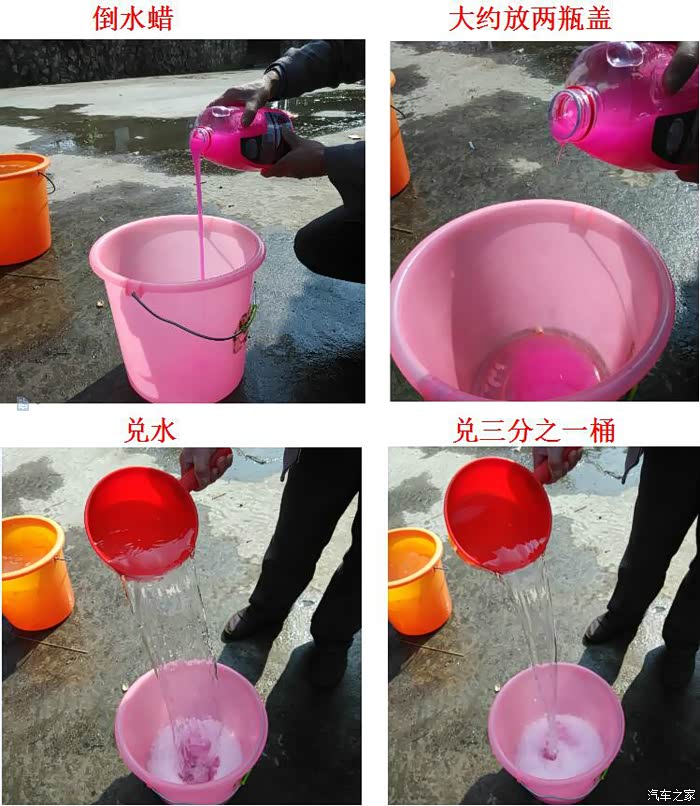 倒水蜡

大约放两瓶盖

兑水

兑三分之一桶

汽车之家