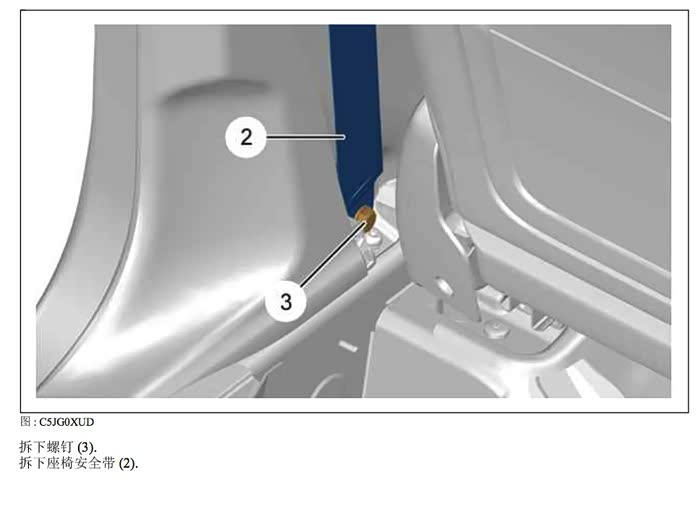 2

3

图 : C5JG0XUD

拆下螺钉 (3).
拆下座椅安全带 (2).