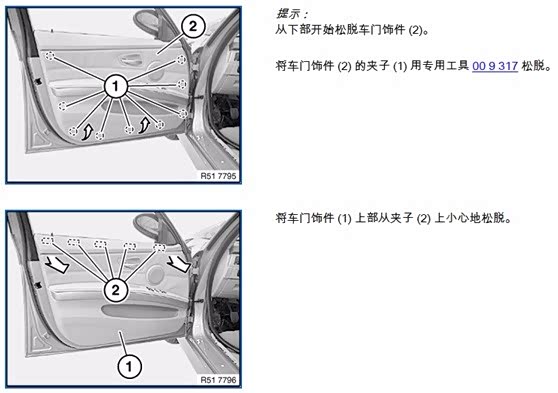 2

1

R51 7795

提示：
从下部开始松脱车门饰件 (2)。

将车门饰件 (2) 的夹子 (1) 用专用工具 00 9 317 松脱。

2

1

R51 7796

将车门饰件 (1) 上部从夹子 (2) 上小心地松脱。