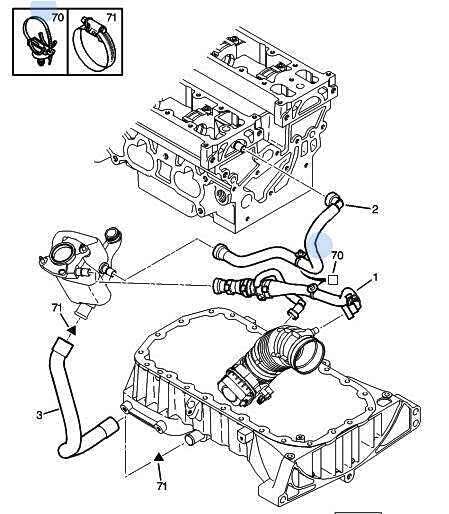 70
71
2
70
1
71
3
71