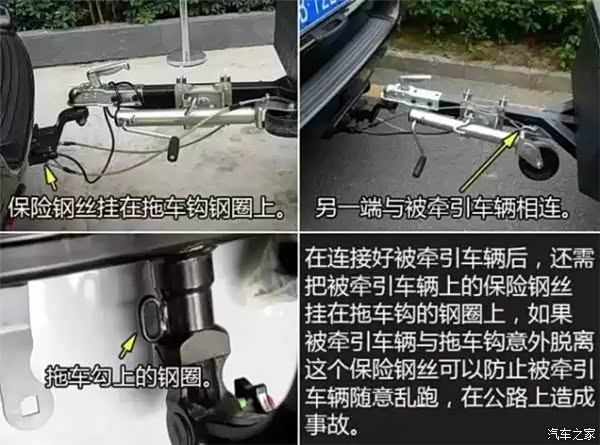 保险钢丝挂在拖车钩钢圈上。

另一端与被牵引车辆相连。

拖车勾上的钢圈。

在连接好被牵引车辆后，还需把被牵引车辆上的保险钢丝挂在拖车钩的钢圈上，如果被牵引车辆与拖车钩意外脱离这个保险钢丝可以防止被牵引车辆随意乱跑，在公路上造成事故。

汽车之家