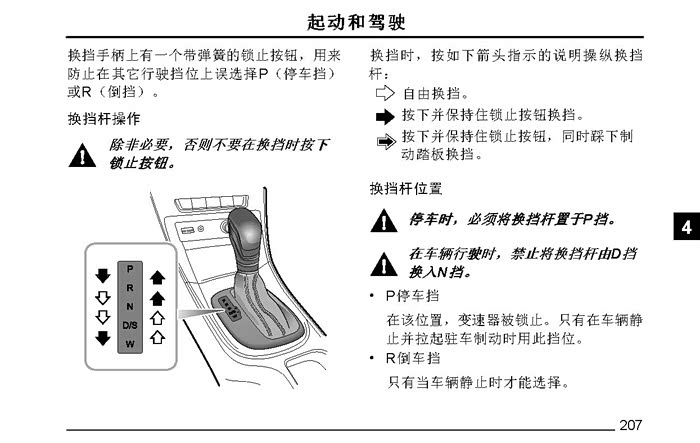 起动和驾驶

换挡手柄上有一个带弹簧的锁止按钮，用来防止在其它行驶挡位上误选择P（停车挡）或R（倒挡）。

换挡杆操作

除非必要，否则不要在换挡时按下锁止按钮。

P
R
N
D/S
W

换挡时，按如下箭头指示的说明操纵换挡杆：

自由换挡。

按下并保持住锁止按钮换挡。

按下并保持住锁止按钮，同时踩下制动踏板换挡。

换挡杆位置

停车时，必须将换挡杆置于P挡。

在车辆行驶时，禁止将换挡杆由D挡换入N挡。

• P停车挡

在该位置，变速器被锁止。只有在车辆静止并拉起驻车制动时用此挡位。

• R倒车挡

只有当车辆静止时才能选择。

4

207