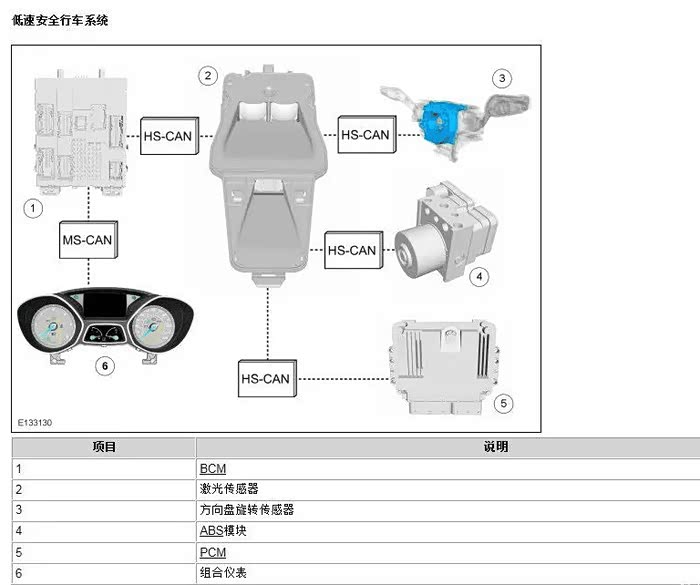 低速安全行车系统

2
3
HS-CAN
HS-CAN
1
MS-CAN
HS-CAN
4
6
HS-CAN
5
E133130

| 项目 | 说明 |
|---|---|
| 1 | BCM |
| 2 | 激光传感器 |
| 3 | 方向盘旋转传感器 |
| 4 | ABS模块 |
| 5 | PCM |
| 6 | 组合仪表 |